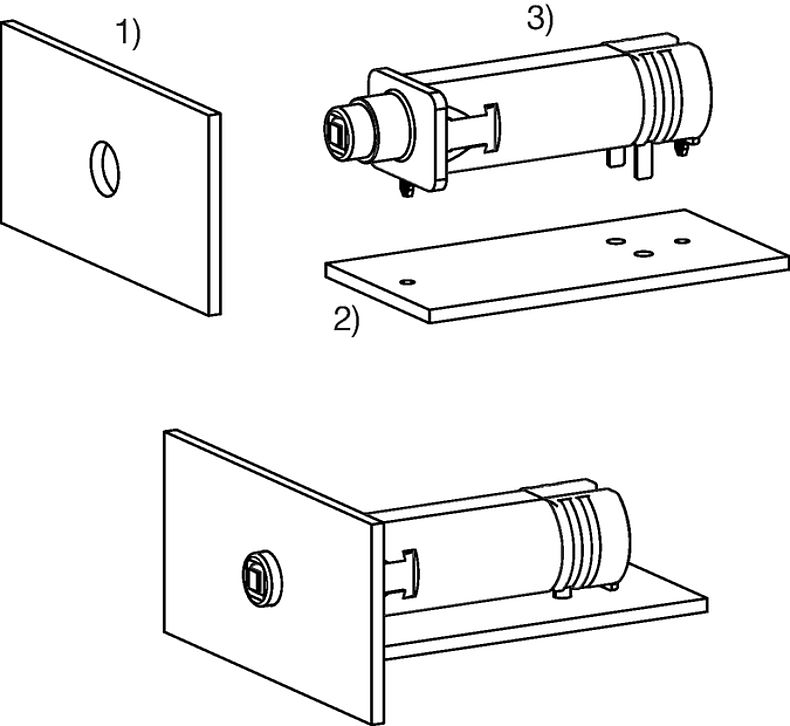 1)

3)

2)