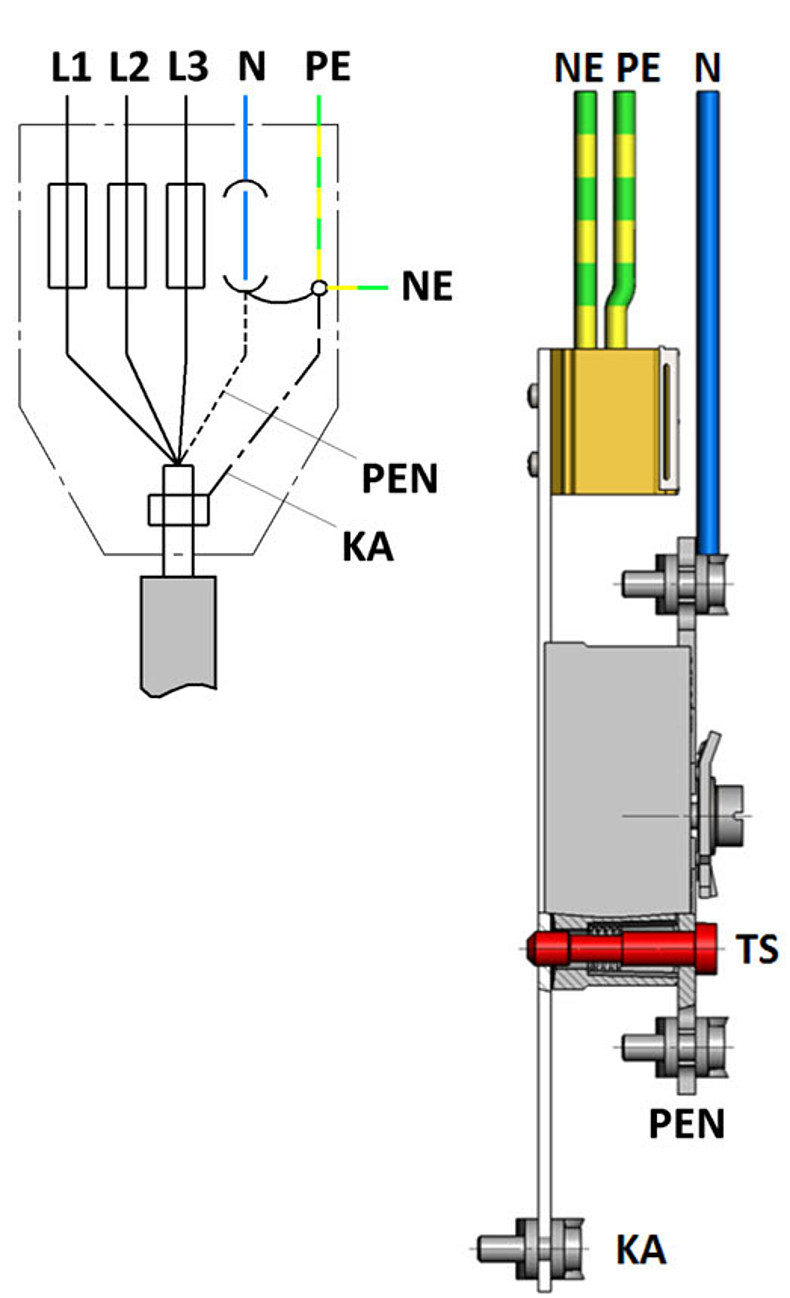 L1 L2 L3 N PE

NE

PEN

KA

NE PE N

TS

PEN

KA